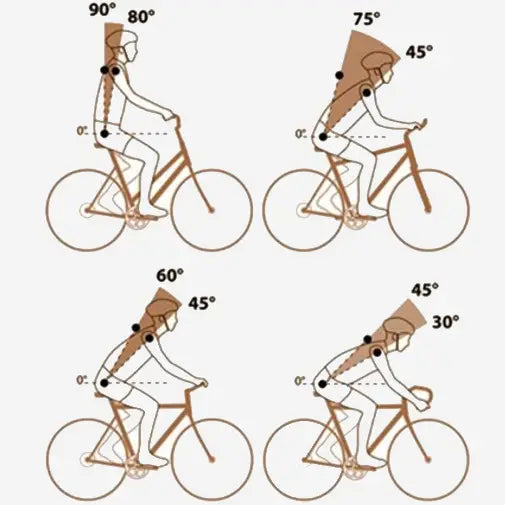 90° 80°

0°

75° 45°

0°

60° 45°

0°

45° 30°

0°